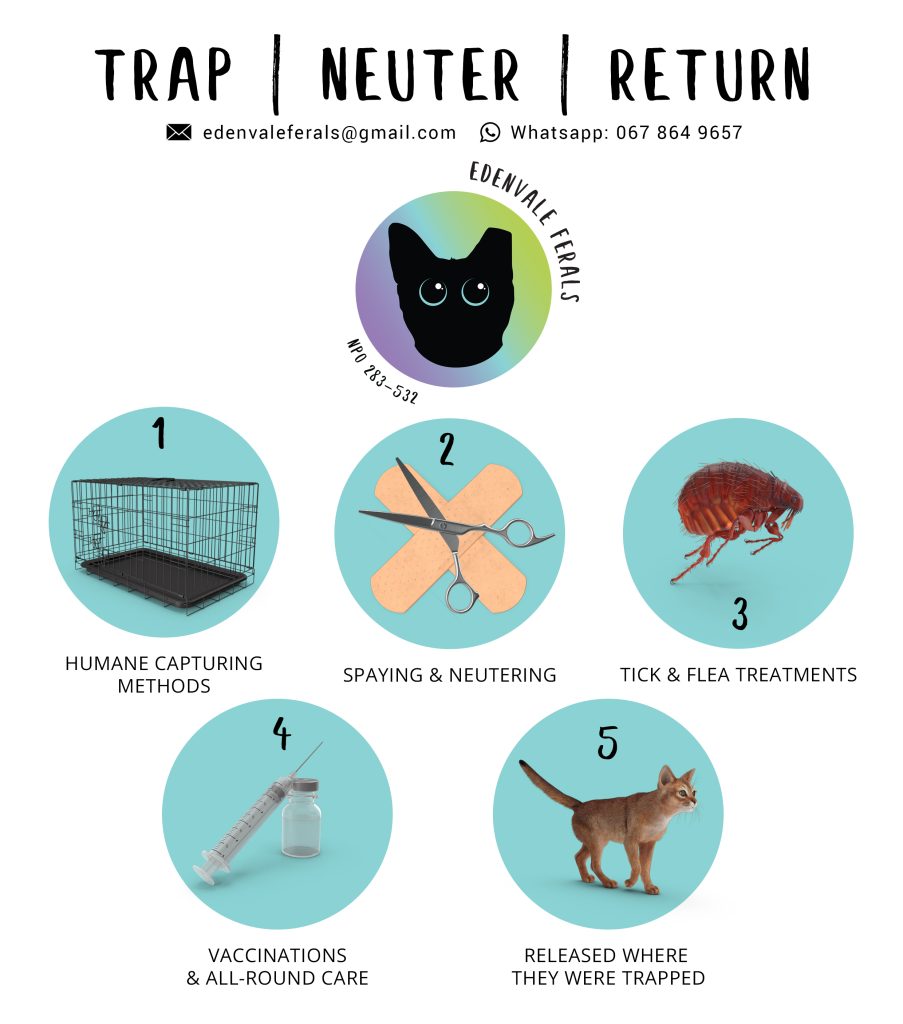 TRAP | NEUTER | RETURN

edenvaleferals@gmail.com Whatsapp: 067 864 9657

EDENVALE FERALS

NPO 283-532

1

HUMANE CAPTURING METHODS

2

SPAYING & NEUTERING

3

TICK & FLEA TREATMENTS

4

VACCINATIONS & ALL-ROUND CARE

5

RELEASED WHERE THEY WERE TRAPPED